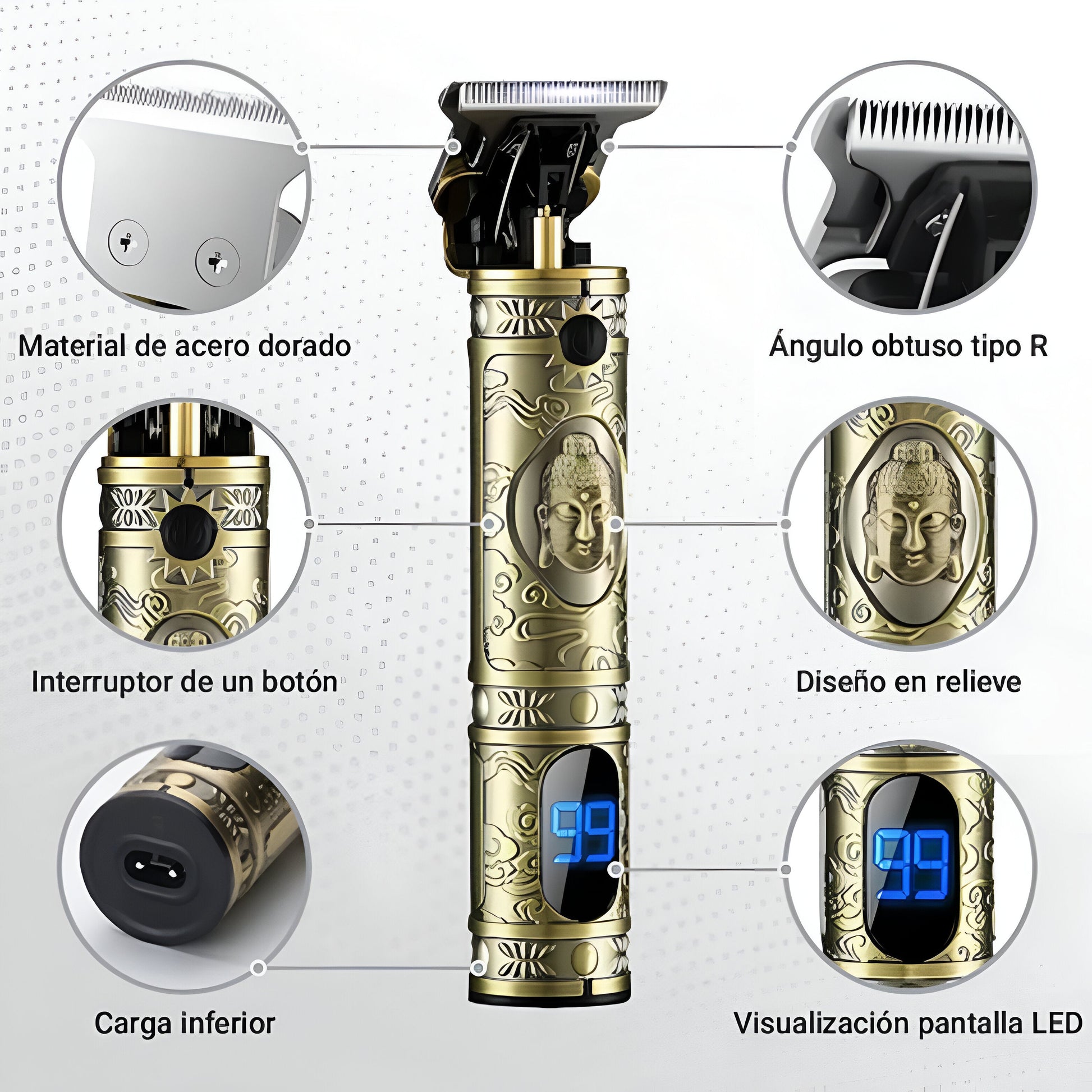 Material de acero dorado

Ángulo obtuso tipo R

Interruptor de un botón

Diseño en relieve

99

99

Carga inferior

Visualización pantalla LED