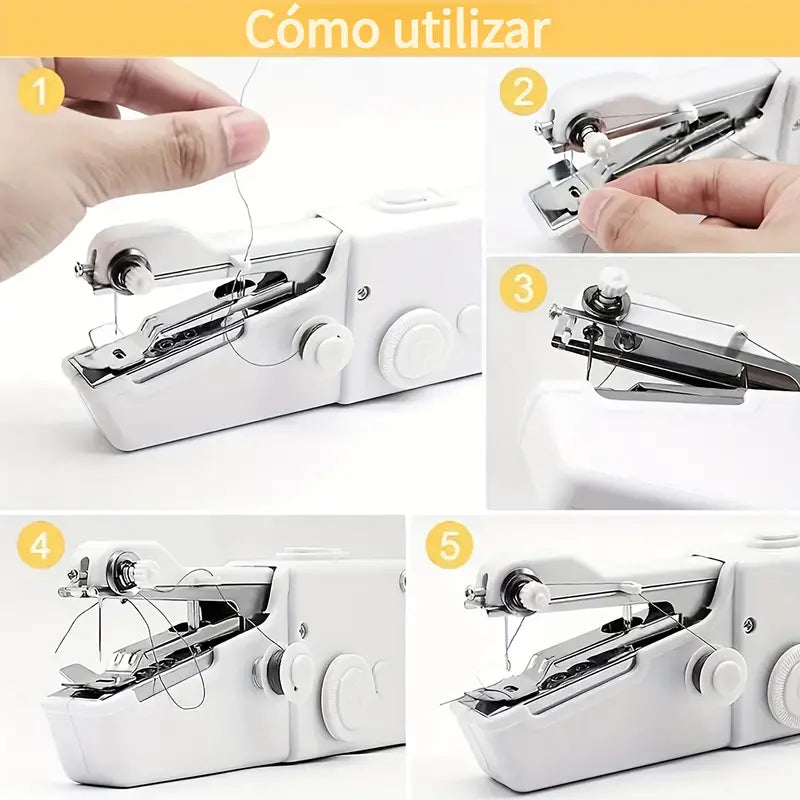 Cómo utilizar

1

2

3

4

5